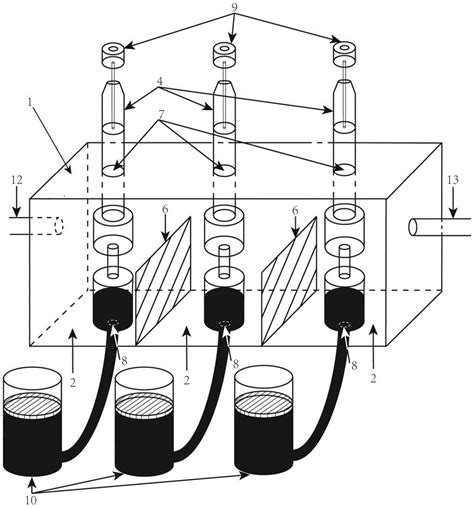 9
4
1
7
12
13
6
6
8
8
8
2
2
2
10