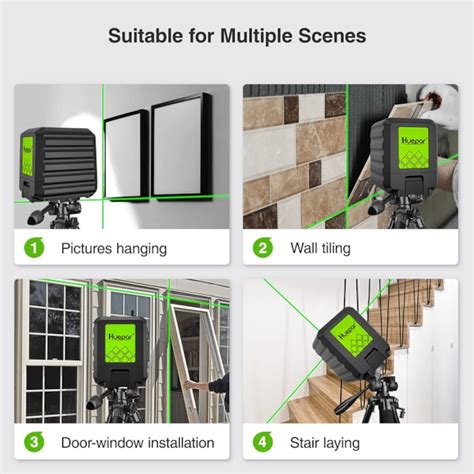 Suitable for Multiple Scenes

Huepar

1 Pictures hanging

Huepar

2 Wall tiling

Huepar

3 Door-window installation

Huepar

4 Stair laying