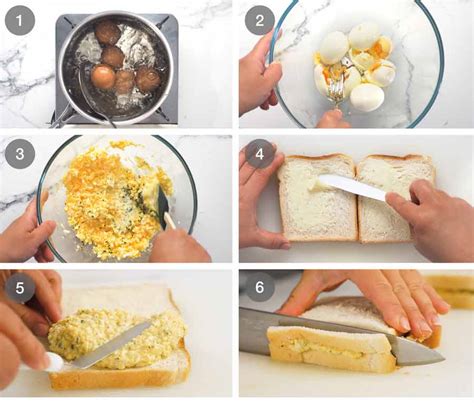 1
2
3
4
5
6