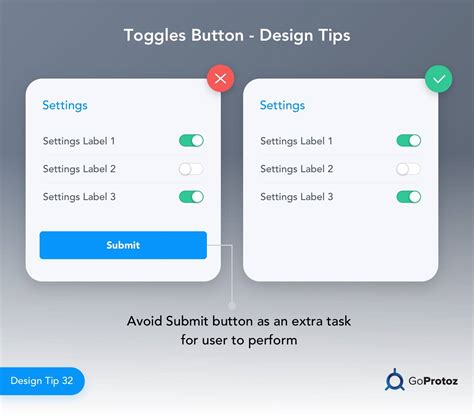 Toggles Button - Design Tips

Settings

Settings Label 1

Settings Label 2

Settings Label 3

Submit

Settings

Settings Label 1

Settings Label 2

Settings Label 3

Avoid Submit button as an extra task for user to perform

Design Tip 32

GoProtoz