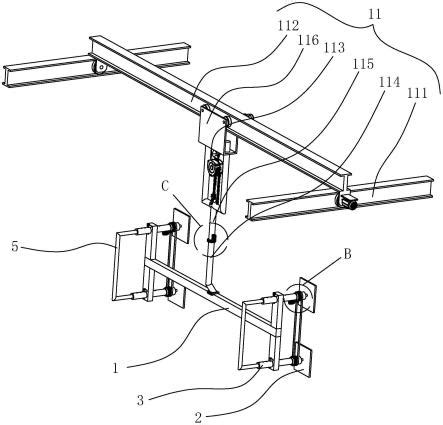 11
112
116
113
115
114
111
C
5
B
1
3
2