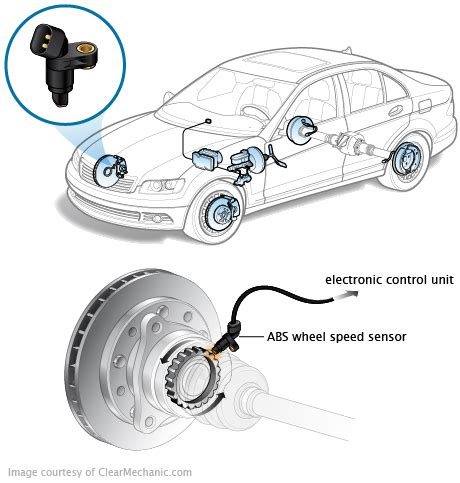 electronic control unit

ABS wheel speed sensor

Image courtesy of ClearMechanic.com