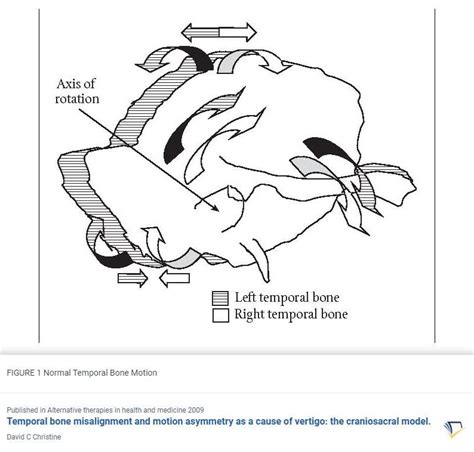 Axis of rotation

Left temporal bone
Right temporal bone

FIGURE 1 Normal Temporal Bone Motion

Published in Alternative therapies in health and medicine 2009
Temporal bone misalignment and motion asymmetry as a cause of vertigo: the craniosacral model.
David C Christine