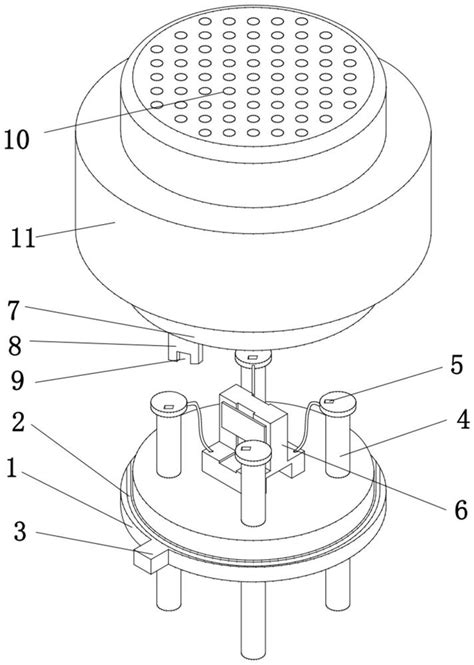 10
11
7
8
9
5
2
4
1
6
3