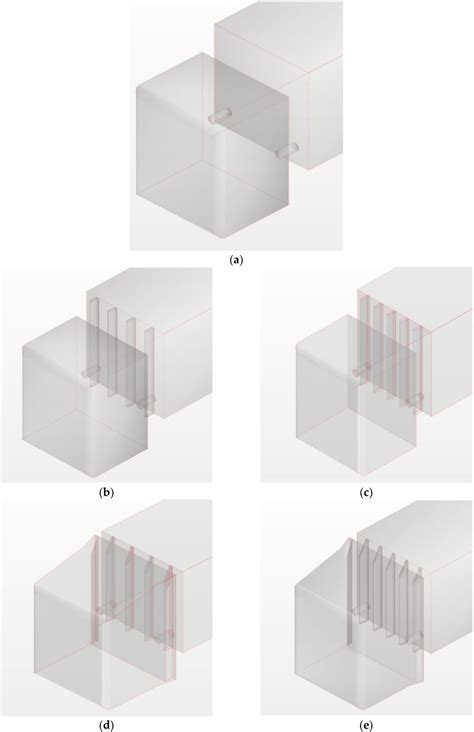 (a)

(b)

(c)

(d)

(e)