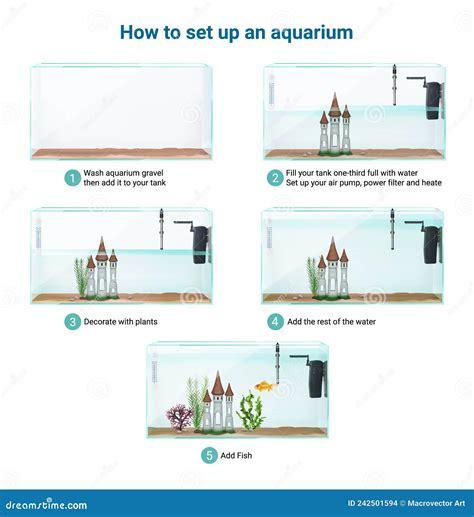 How to set up an aquarium

1 Wash aquarium gravel then add it to your tank

2 Fill your tank one-third full with water Set up your air pump, power filter and heate

3 Decorate with plants

4 Add the rest of the water

5 Add Fish

dreamstime.com

ID 242501594 © Macrovector Art