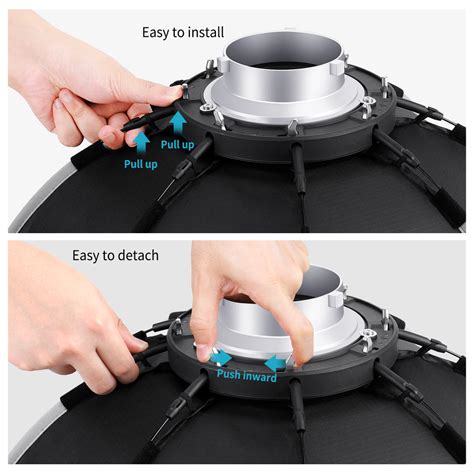 Easy to install

Pull up

Pull up

Easy to detach

Push inward