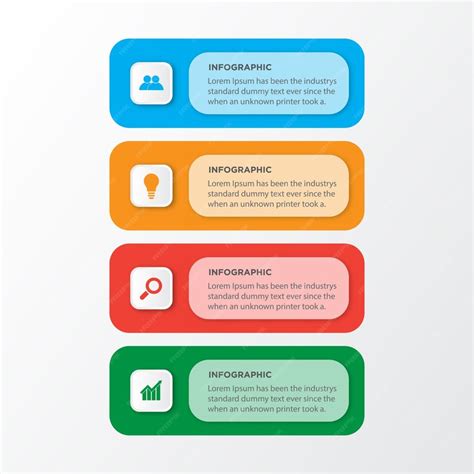 INFOGRAPHIC
Lorem Ipsum has been the industrys standard dummy text ever since the when an unknown printer took a.

INFOGRAPHIC
Lorem Ipsum has been the industrys standard dummy text ever since the when an unknown printer took a.

INFOGRAPHIC
Lorem Ipsum has been the industrys standard dummy text ever since the when an unknown printer took a.

INFOGRAPHIC
Lorem Ipsum has been the industrys standard dummy text ever since the when an unknown printer took a.