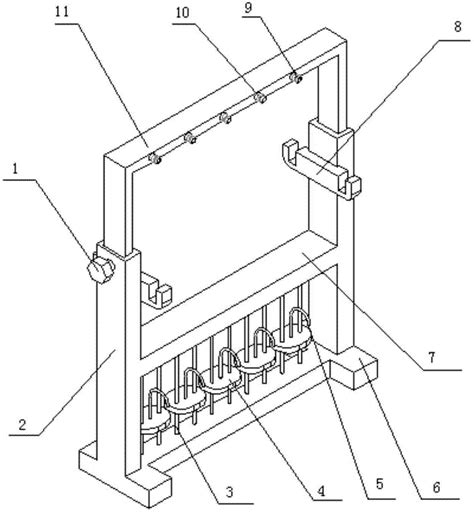 11
10
9
8
1
7
2
3
4
5
6