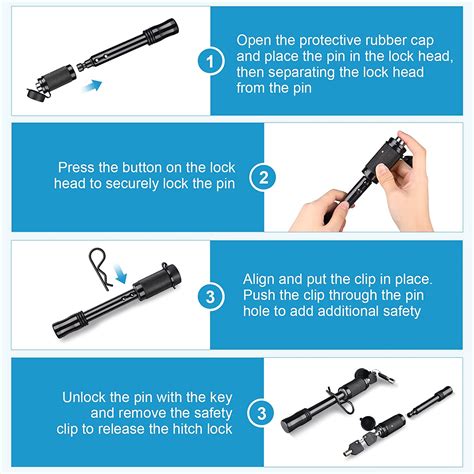 1
Open the protective rubber cap and place the pin in the lock head, then separating the lock head from the pin

Press the button on the lock head to securely lock the pin
2

3
Align and put the clip in place. Push the clip through the pin hole to add additional safety

Unlock the pin with the key and remove the safety clip to release the hitch lock
3