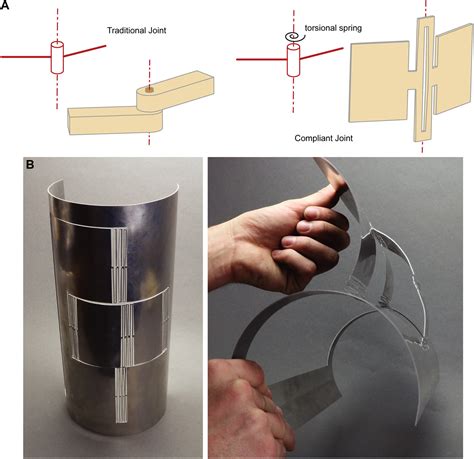 A

Traditional Joint

torsional spring

Compliant Joint

B