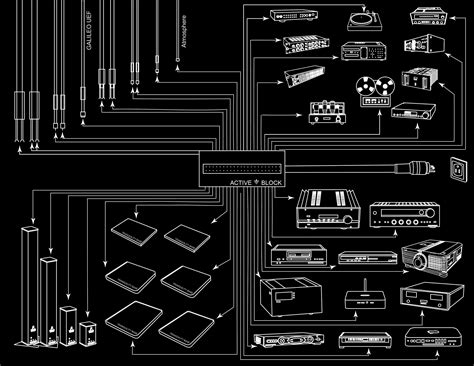 GALILEO UEF

Atmosphere

ACTIVE BLOCK