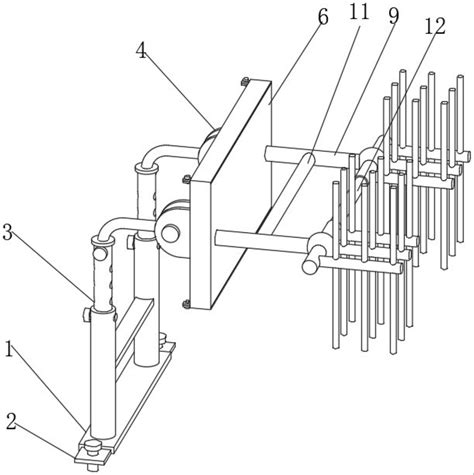 6
11
9
12
4
3
1
2