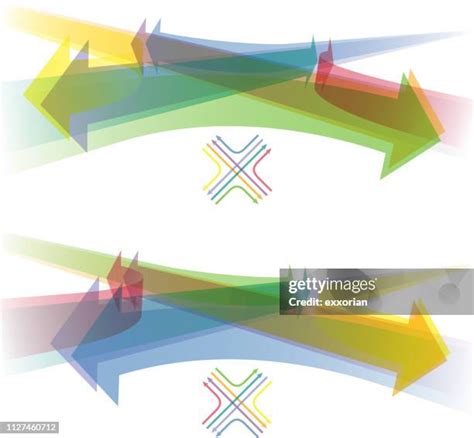 gettyimages
Credit: exxorian

1127460712