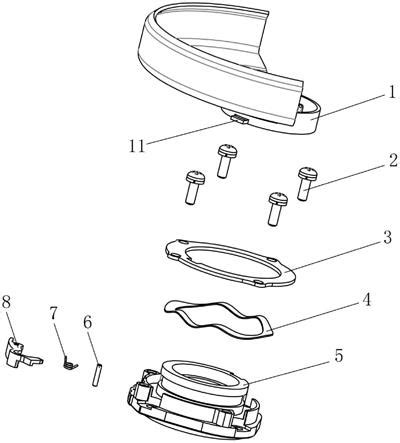 1
11
2
3
4
8
7
6
5