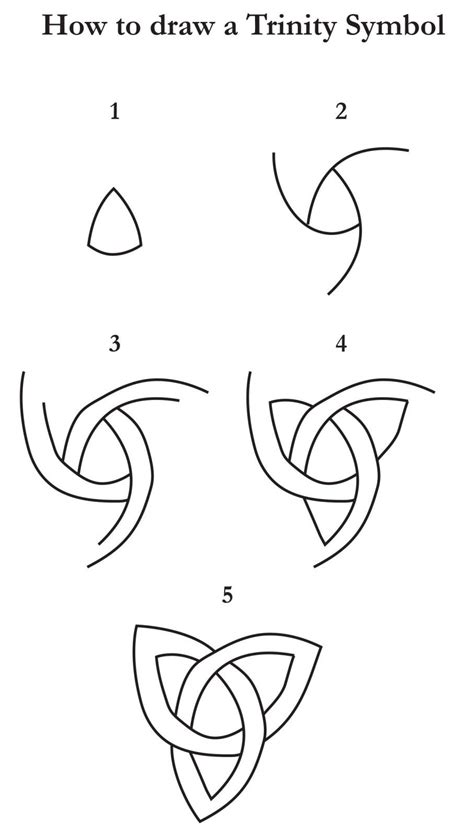 How to draw a Trinity Symbol

1

2

3

4

5