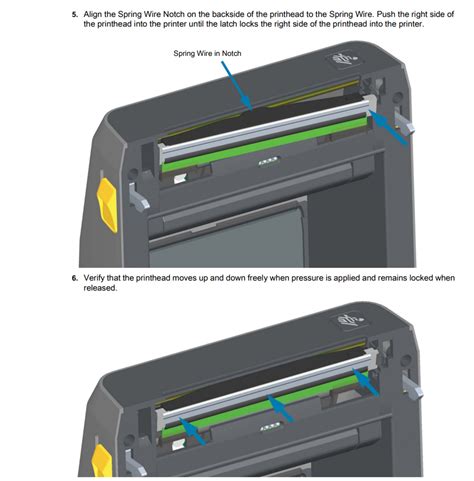 5. Align the Spring Wire Notch on the backside of the printhead to the Spring Wire. Push the right side of the printhead into the printer until the latch locks the right side of the printhead into the printer.

Spring Wire in Notch

6. Verify that the printhead moves up and down freely when pressure is applied and remains locked when released.