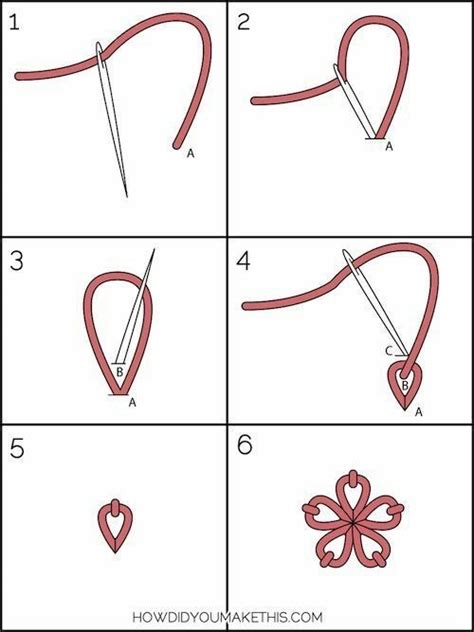 1
A

2
A

3
B
A

4
C
B
A

5

6

HOWDIDYOUMAKETHIS.COM