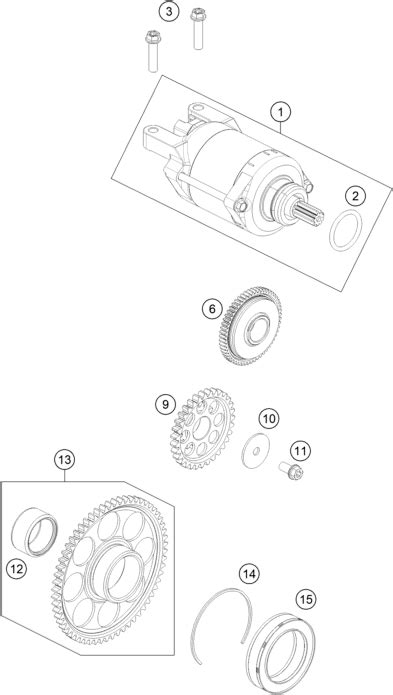 3
1
2
6
9
10
11
13
12
14
15