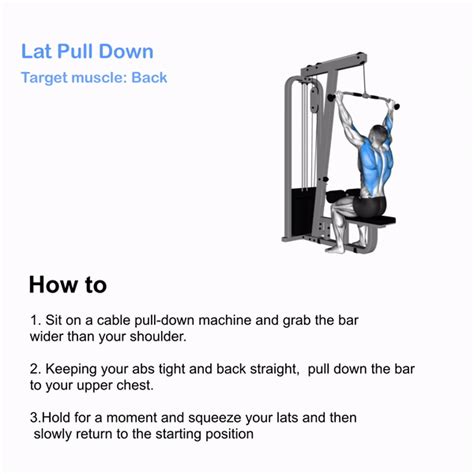 Lat Pull Down
Target muscle: Back

How to

1. Sit on a cable pull-down machine and grab the bar wider than your shoulder.

2. Keeping your abs tight and back straight, pull down the bar to your upper chest.

3.Hold for a moment and squeeze your lats and then slowly return to the starting position