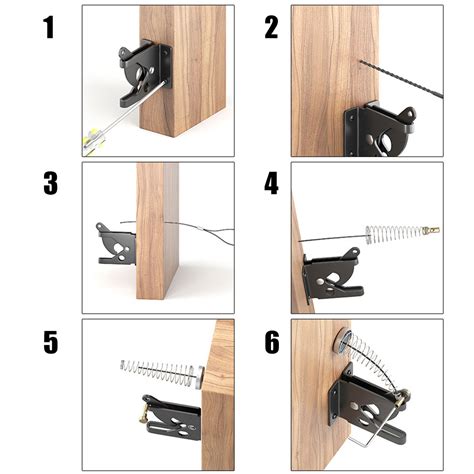 1

2

3

4

5

6