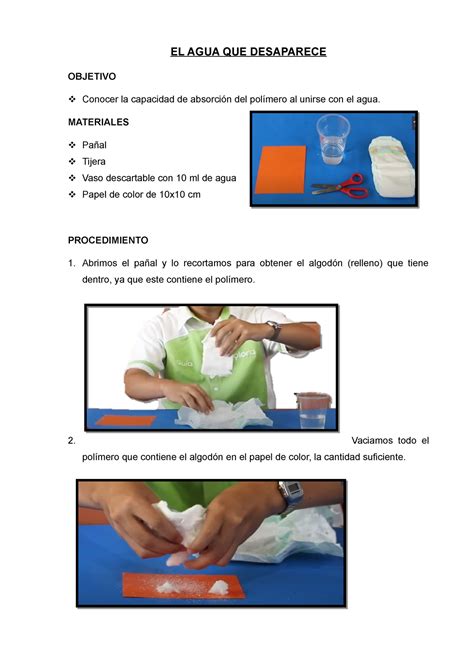 EL AGUA QUE DESAPARECE

OBJETIVO

❖ Conocer la capacidad de absorción del polímero al unirse con el agua.

MATERIALES

❖ Pañal
❖ Tijera
❖ Vaso descartable con 10 ml de agua
❖ Papel de color de 10x10 cm

PROCEDIMIENTO

1. Abrimos el pañal y lo recortamos para obtener el algodón (relleno) que tiene dentro, ya que este contiene el polímero.

2. Vaciamos todo el polímero que contiene el algodón en el papel de color, la cantidad suficiente.