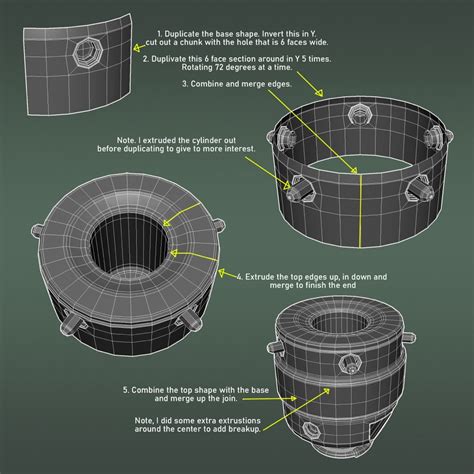 1. Duplicate the base shape. Invert this in Y. cut out a chunk with the hole that is 6 faces wide.

2. Duplivate this 6 face section around in Y 5 times. Rotating 72 degrees at a time.

3. Combine and merge edges.

Note. I extruded the cylinder out before duplicating to give to more interest.

4. Extrude the top edges up, in down and merge to finish the end

5. Combine the top shape with the base and merge up the join.

Note, I did some extra extrustions around the center to add breakup.