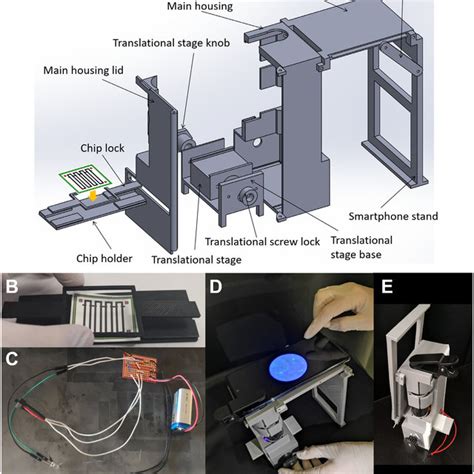 Main housing
Translational stage knob
Main housing lid
Chip lock
Smartphone stand
Translational screw lock
Translational stage base
Chip holder
Translational stage
B
C
D
E