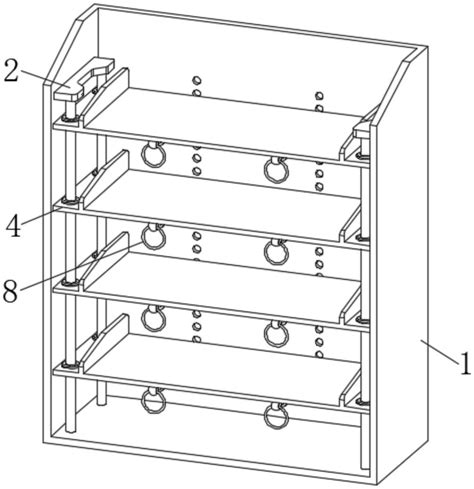 2
4
8
1