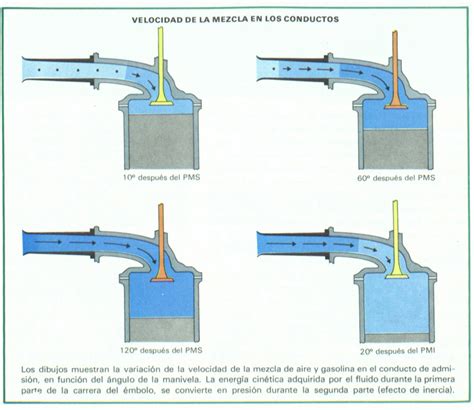 VELOCIDAD DE LA MEZCLA EN LOS CONDUCTOS

10º después del PMS

60º después del PMS

120º después del PMS

20º después del PMI

Los dibujos muestran la variación de la velocidad de la mezcla de aire y gasolina en el conducto de admisión, en función del ángulo de la manivela. La energía cinética adquirida por el fluido durante la primera parte de la carrera del émbolo, se convierte en presión durante la segunda parte (efecto de inercia).