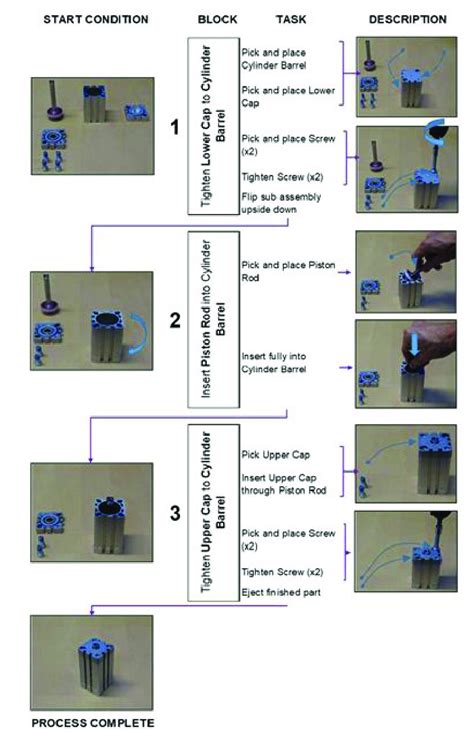 START CONDITION BLOCK TASK DESCRIPTION

1

Tighten Lower Cap to Cylinder Barrel

Pick and place Cylinder Barrel

Pick and place Lower Cap

Pick and place Screw (x2)

Tighten Screw (x2)

Flip sub assembly upside down

2

Insert Piston Rod into Cylinder Barrel

Pick and place Piston Rod

Insert fully into Cylinder Barrel

3

Tighten Upper Cap to Cylinder Barrel

Pick Upper Cap

Insert Upper Cap through Piston Rod

Pick and place Screw (x2)

Tighten Screw (x2)

Eject finished part

PROCESS COMPLETE