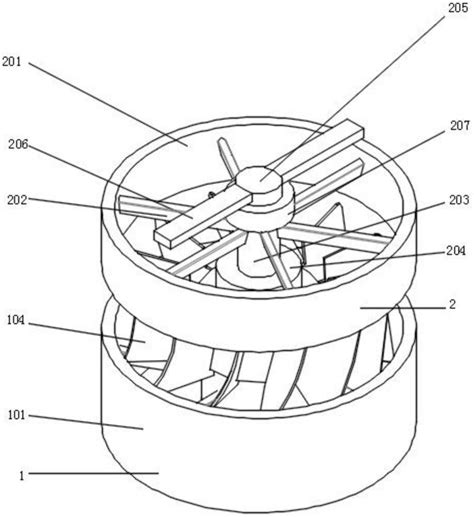 205
201
207
206
202
203
204
2
104
101
1