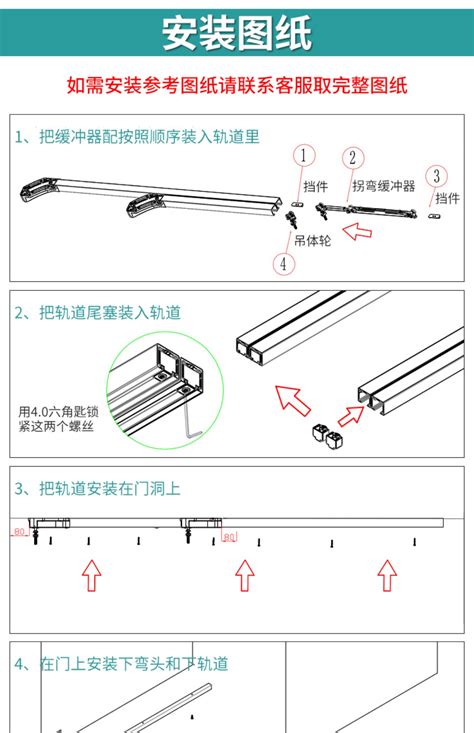 安装图纸

如需安装参考图纸请联系客服取完整图纸

1、把缓冲器配按照顺序装入轨道里

1
挡件

2
拐弯缓冲器

3
挡件

吊体轮
4

2、把轨道尾塞装入轨道

用4.0六角匙锁紧这两个螺丝

3、把轨道安装在门洞上

80

80

4、在门上安装下弯头和下轨道