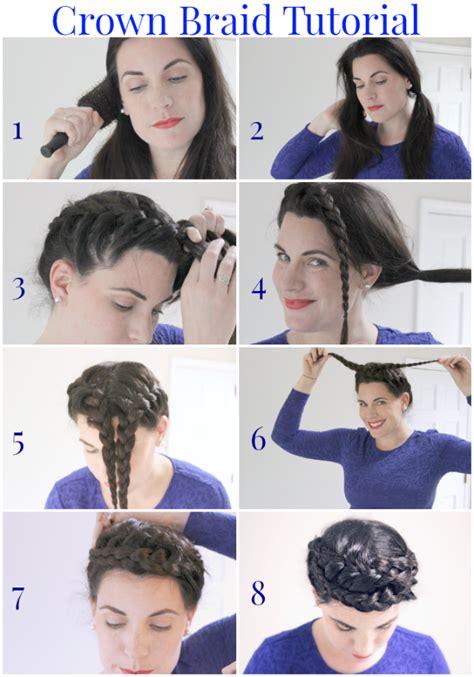 Crown Braid Tutorial

1

2

3

4

5

6

7

8