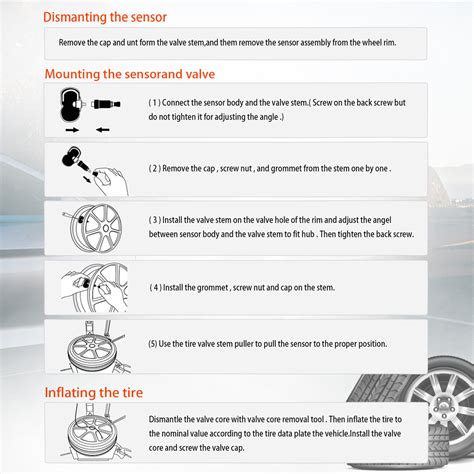 Dismanting the sensor

Remove the cap and unt form the valve stem,and them remove the sensor assembly from the wheel rim.

Mounting the sensorand valve

( 1 ) Connect the sensor body and the valve stem.( Screw on the back screw but do not tighten it for adjusting the angle .)

( 2 ) Remove the cap , screw nut , and grommet from the stem one by one .

( 3 ) Install the valve stem on the valve hole of the rim and adjust the angel between sensor body and the valve stem to fit hub . Then tighten the back screw.

( 4 ) Install the grommet , screw nut and cap on the stem.

(5) Use the tire valve stem puller to pull the sensor to the proper position.

Inflating the tire

Dismantle the valve core with valve core removal tool . Then inflate the tire to the nominal value according to the tire data plate the vehicle.Install the valve core and screw the valve cap.