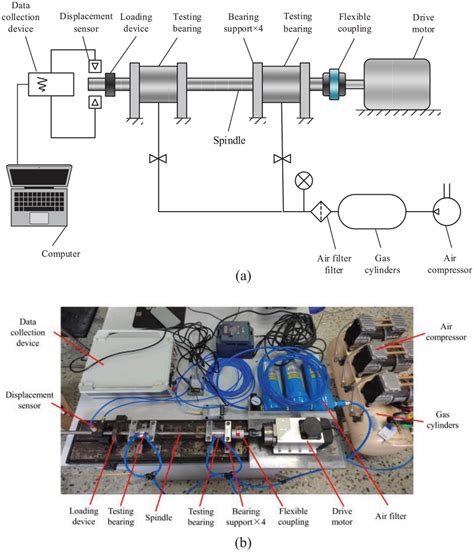 Data collection device

Displacement sensor

Loading device

Testing bearing

Bearing support×4

Testing bearing

Flexible coupling

Drive motor

Spindle

Computer

Air filter filter

Gas cylinders

Air compressor

(a)

Data collection device

Air compressor

Displacement sensor

Gas cylinders

Loading device

Testing bearing

Spindle

Testing bearing

Bearing support×4

Flexible coupling

Drive motor

Air filter

(b)