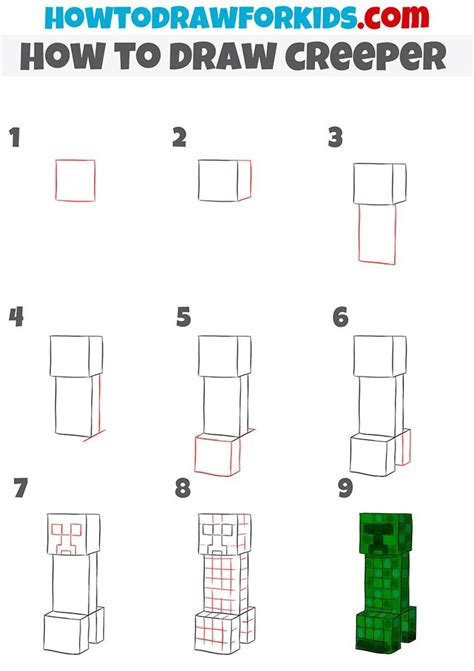 HOWTODRAWFORKIDS.com
HOW TO DRAW CREEPER

1

2

3

4

5

6

7

8

9