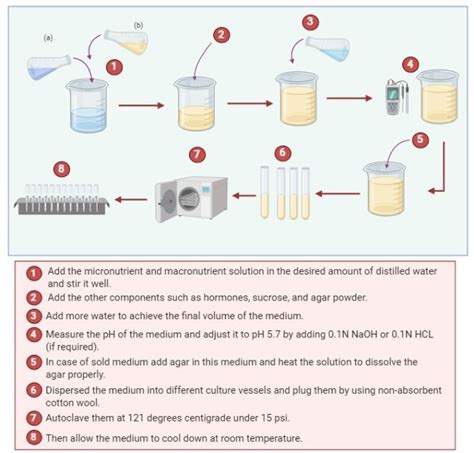 (a)
(b)
1
2
3
4
5
6
7
8

1 Add the micronutrient and macronutrient solution in the desired amount of distilled water and stir it well.
2 Add the other components such as hormones, sucrose, and agar powder.
3 Add more water to achieve the final volume of the medium.
4 Measure the pH of the medium and adjust it to pH 5.7 by adding 0.1N NaOH or 0.1N HCL (if required).
5 In case of sold medium add agar in this medium and heat the solution to dissolve the agar properly.
6 Dispersed the medium into different culture vessels and plug them by using non-absorbent cotton wool.
7 Autoclave them at 121 degrees centigrade under 15 psi.
8 Then allow the medium to cool down at room temperature.