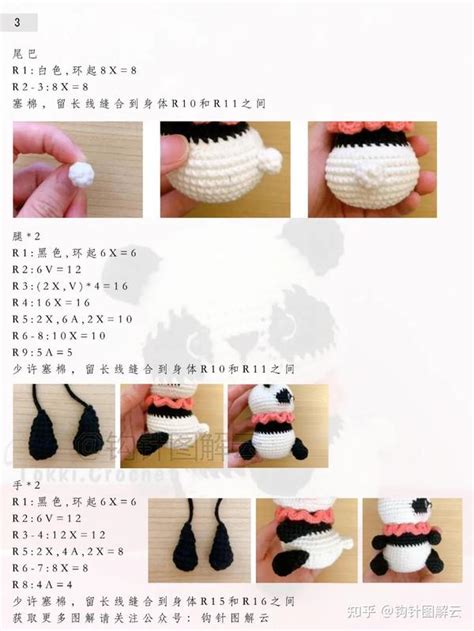 3

尾巴
R1:白色,环起8X=8
R2-3:8X=8
塞棉，留长线缝合到身体R10和R11之间

腿*2
R1:黑色,环起6X=6
R2:6V=12
R3:(2X,V)*4=16
R4:16X=16
R5:2X,6A,2X=10
R6-8:10X=10
R9:5A=5
少许塞棉，留长线缝合到身体R10和R11之间

@钩针图解云
Lokki.Crochet

手*2
R1:黑色,环起6X=6
R2:6V=12
R3-4:12X=12
R5:2X,4A,2X=8
R6-7:8X=8
R8:4A=4
少许塞棉，留长线缝合到身体R15和R16之间
获取更多图解请关注公众号：钩针图解云

知乎 @钩针图解云