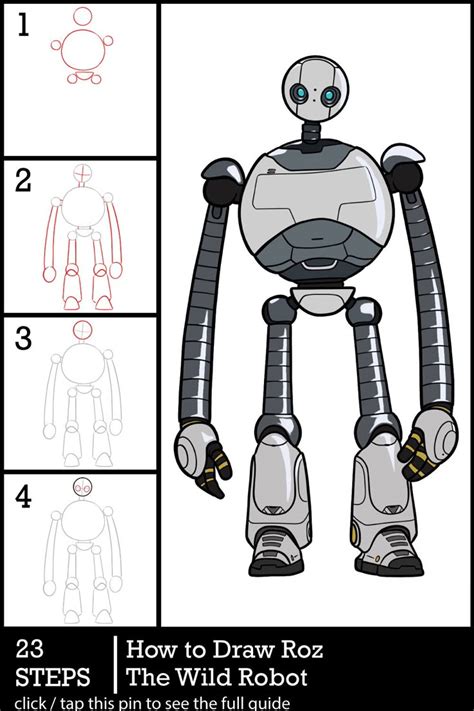 1

2

3

4

23 STEPS

How to Draw Roz The Wild Robot

click / tap this pin to see the full guide