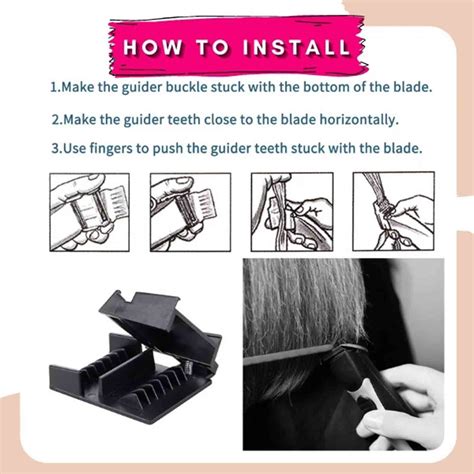 HOW TO INSTALL

1.Make the guider buckle stuck with the bottom of the blade.

2.Make the guider teeth close to the blade horizontally.

3.Use fingers to push the guider teeth stuck with the blade.