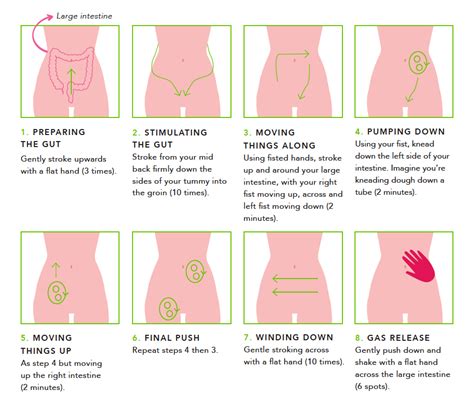 Large intestine

1. PREPARING THE GUT
Gently stroke upwards with a flat hand (3 times).

2. STIMULATING THE GUT
Stroke from your mid back firmly down the sides of your tummy into the groin (10 times).

3. MOVING THINGS ALONG
Using fisted hands, stroke up and around your large intestine, with your right fist moving up, across and left fist moving down (2 minutes).

4. PUMPING DOWN
Using your fist, knead down the left side of your intestine. Imagine you're kneading dough down a tube (2 minutes).

5. MOVING THINGS UP
As step 4 but moving up the right intestine (2 minutes).

6. FINAL PUSH
Repeat steps 4 then 3.

7. WINDING DOWN
Gentle stroking across with a flat hand (10 times).

8. GAS RELEASE
Gently push down and shake with a flat hand across the large intestine (6 spots).