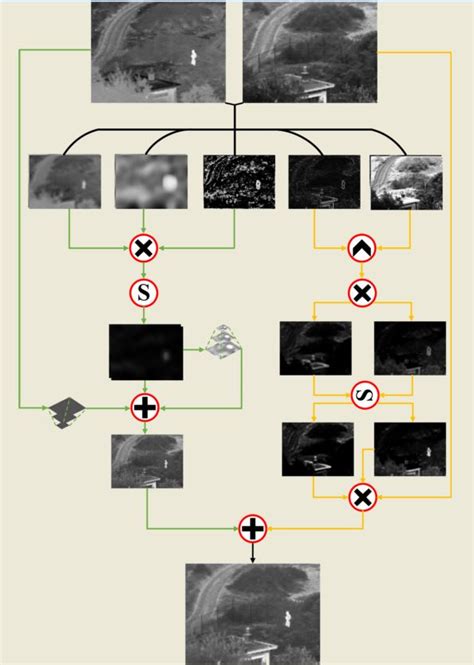 S

S