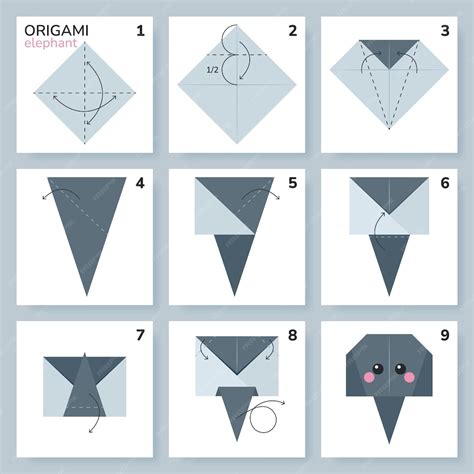 ORIGAMI
elephant

1

2

1/2

3

4

5

6

7

8

9