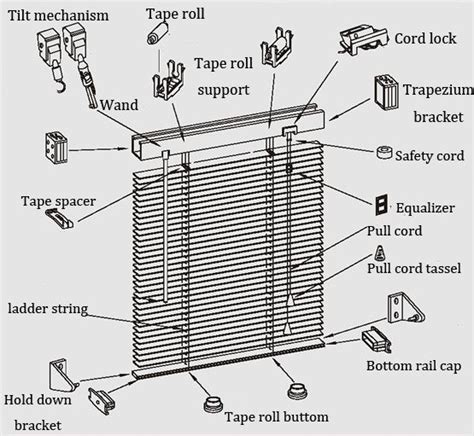 Tilt mechanism

Tape roll

Tape roll support

Cord lock

Trapezium bracket

Wand

Safety cord

Tape spacer

Equalizer

Pull cord

Pull cord tassel

ladder string

Bottom rail cap

Hold down bracket

Tape roll buttom