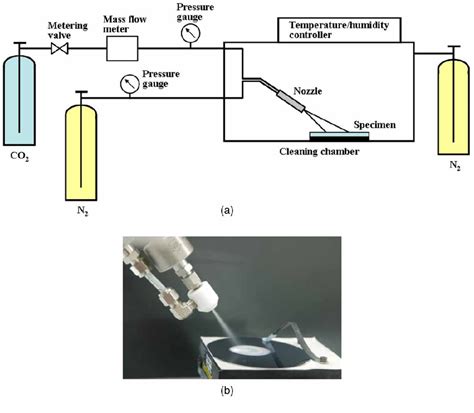 Metering valve

Mass flow meter

Pressure gauge

Temperature/humidity controller

Pressure gauge

Nozzle

Specimen

Cleaning chamber

$CO_2$

$N_2$

$N_2$

(a)

(b)