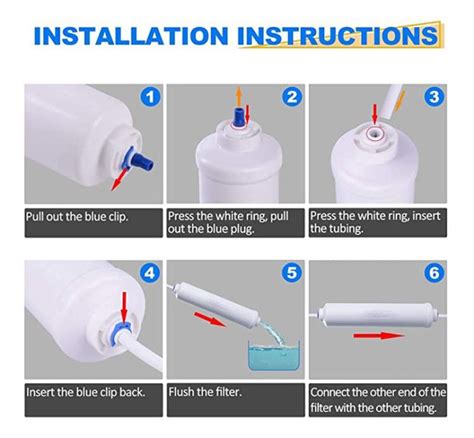 INSTALLATION INSTRUCTIONS

1

Pull out the blue clip.

2

Press the white ring, pull out the blue plug.

3

Press the white ring, insert the tubing.

4

Insert the blue clip back.

5

Flush the filter.

6

Connect the other end of the filter with the other tubing.