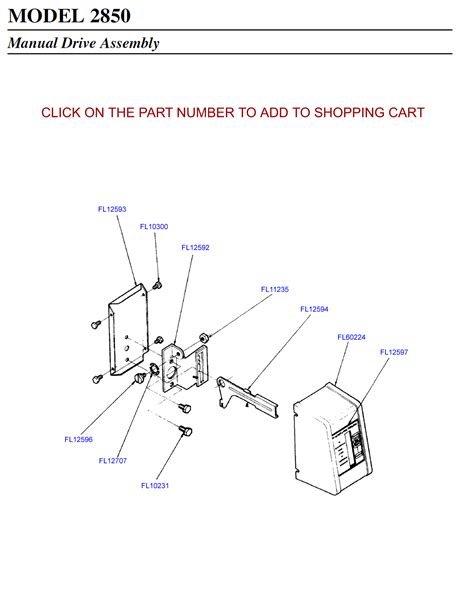 MODEL 2850

Manual Drive Assembly

CLICK ON THE PART NUMBER TO ADD TO SHOPPING CART

FL12593

FL10300

FL12592

FL11235

FL12594

FL60224

FL12597

FL12596

FL12707

FL10231