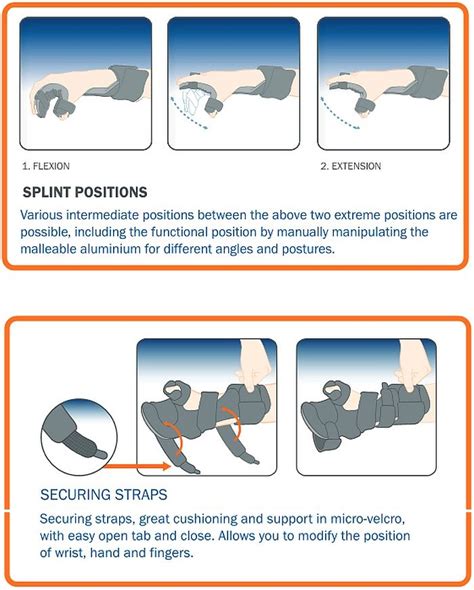 1. FLEXION

2. EXTENSION

SPLINT POSITIONS

Various intermediate positions between the above two extreme positions are possible, including the functional position by manually manipulating the malleable aluminium for different angles and postures.

SECURING STRAPS

Securing straps, great cushioning and support in micro-velcro, with easy open tab and close. Allows you to modify the position of wrist, hand and fingers.