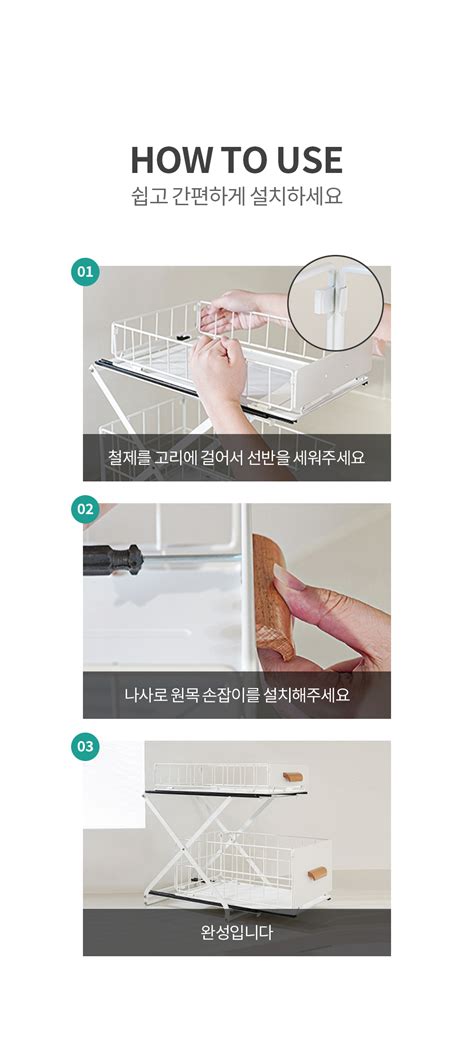 HOW TO USE
쉽고 간편하게 설치하세요

01
철제를 고리에 걸어서 선반을 세워주세요

02
나사로 원목 손잡이를 설치해주세요

03
완성입니다